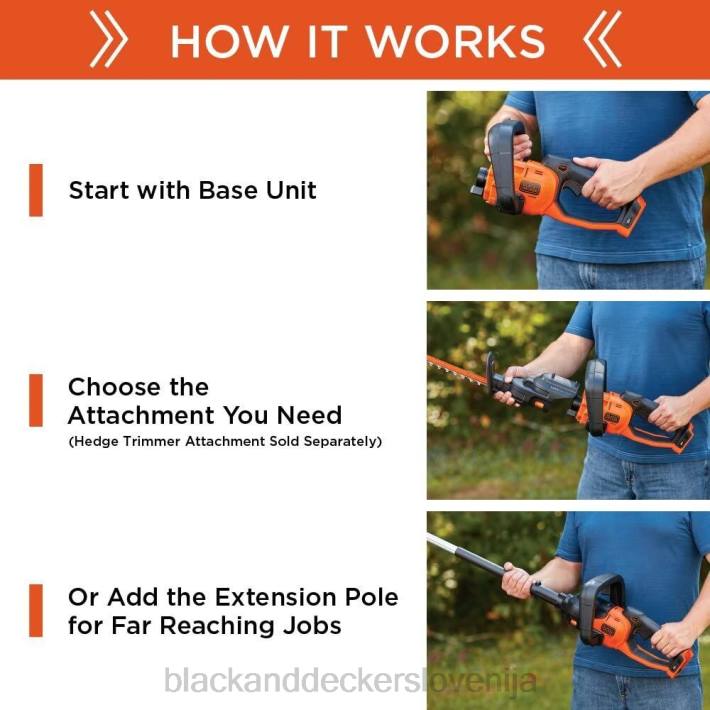 HOW IT WORKS

Start with Base Unit

Choose the Attachment You Need
(Hedge Trimmer Attachment Sold Separately)

Or Add the Extension Pole for Far Reaching Jobs

blackanddeckerslovenija